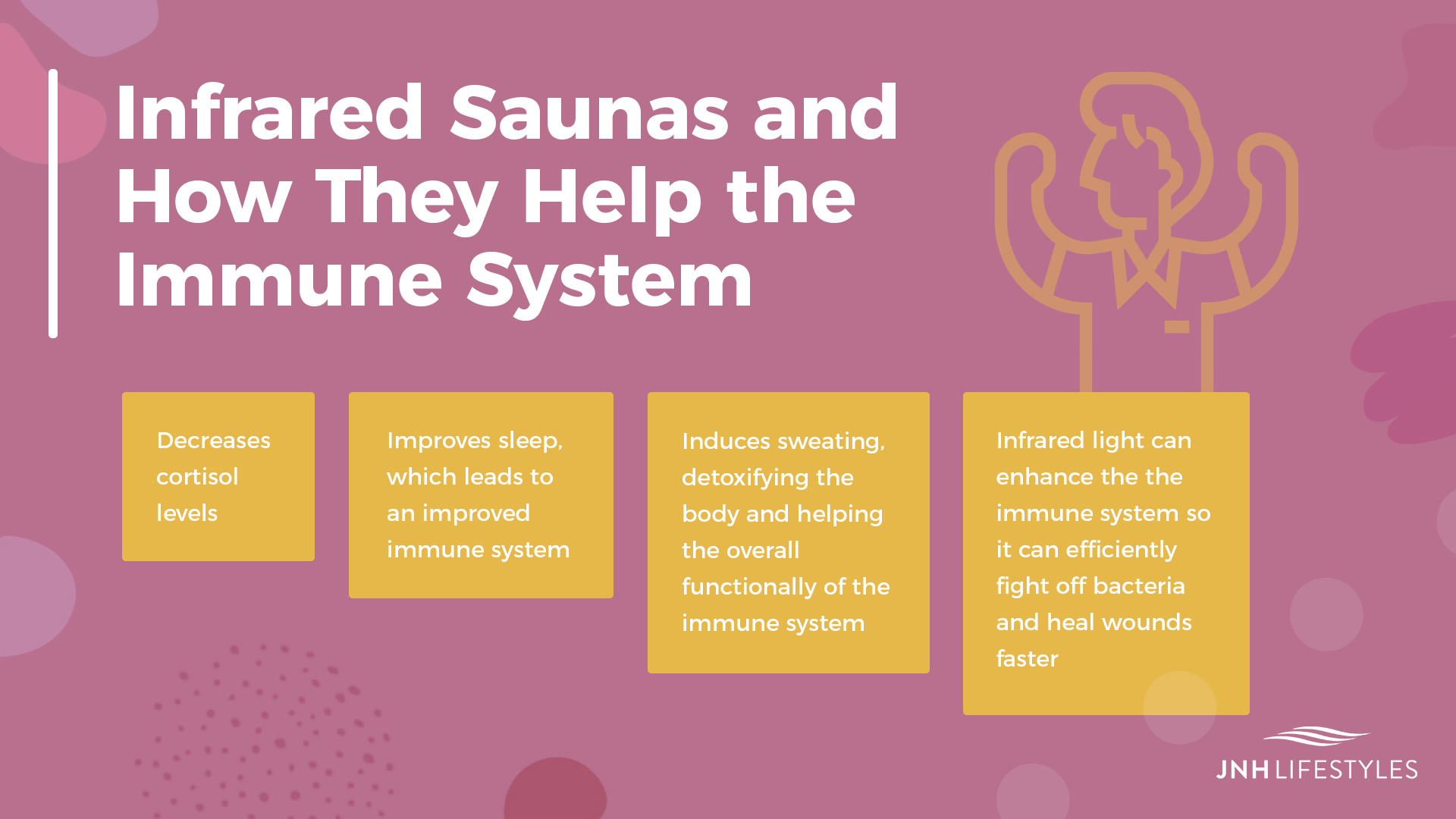 Infrared Saunas and How They Help the Immune System

Decreases cortisol levels

Improves sleep, which leads to an improved immune system

Induces sweating, detoxifying the body and helping the overall functionally of the immune system

Infrared light can enhance the the immune system so it can efficiently fight off bacteria and heal wounds faster

JNH LIFESTYLES