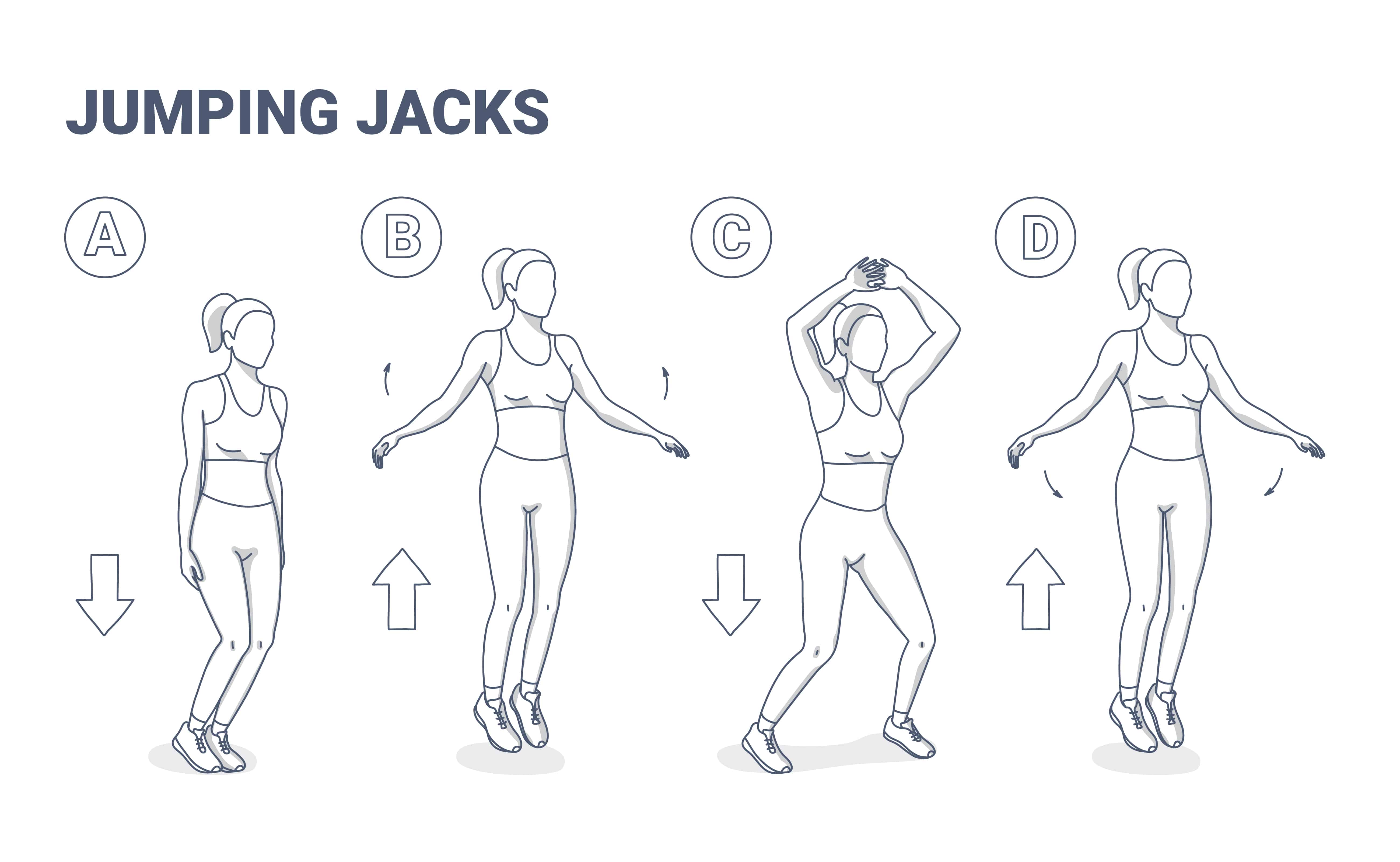 JUMPING JACKS

A

B

C

D