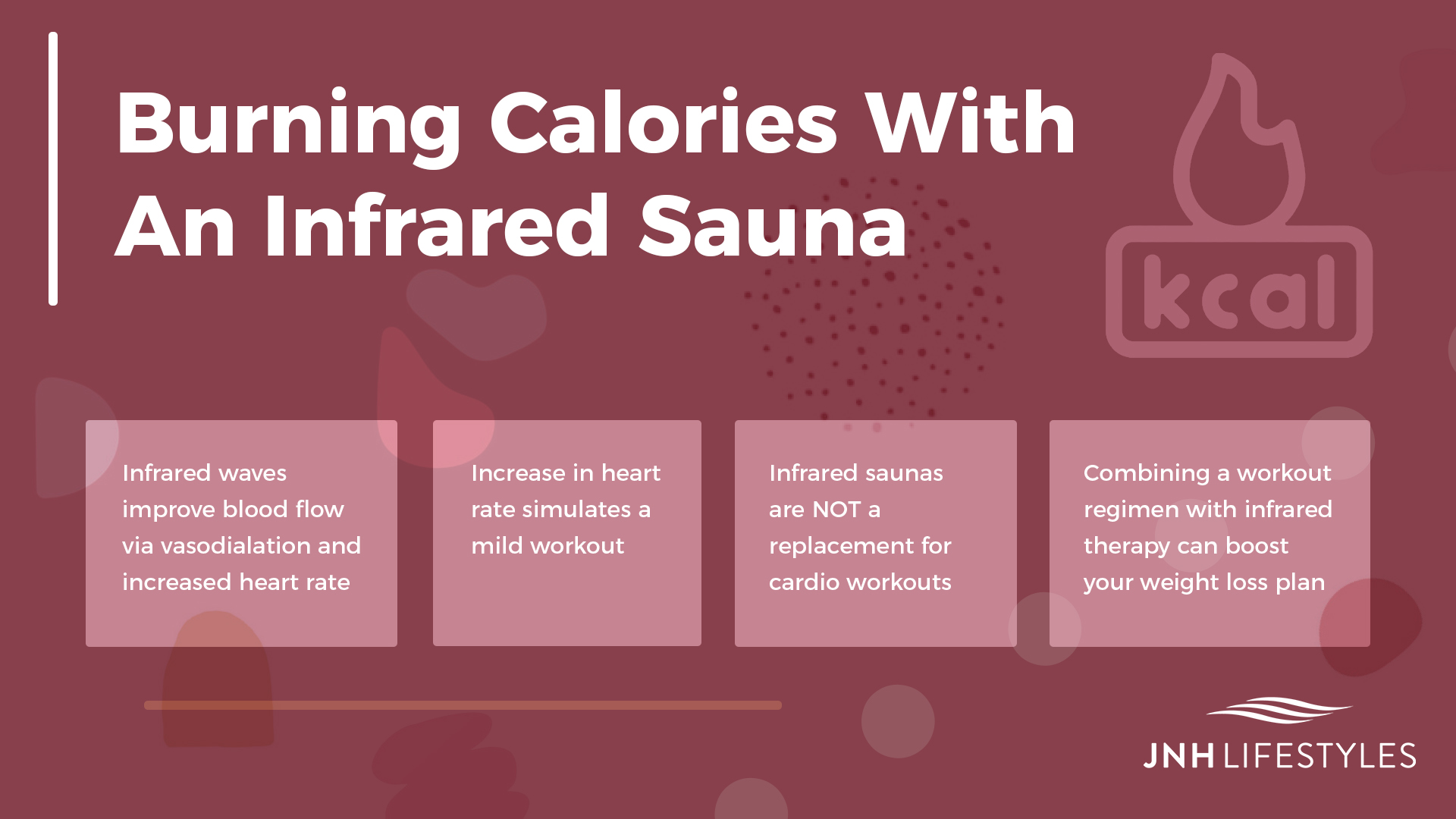 Burning Calories With An Infrared Sauna

kcal

Infrared waves improve blood flow via vasodialation and increased heart rate

Increase in heart rate simulates a mild workout

Infrared saunas are NOT a replacement for cardio workouts

Combining a workout regimen with infrared therapy can boost your weight loss plan

JNH LIFESTYLES